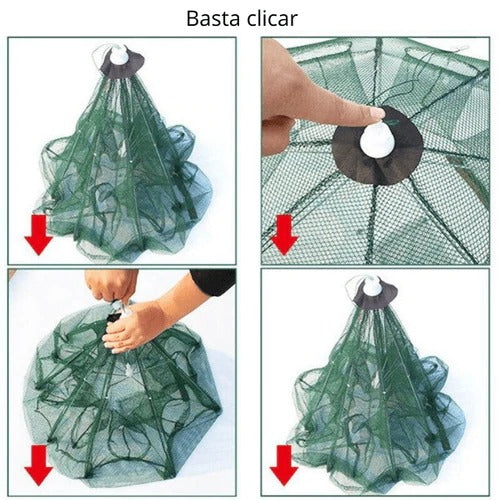 Basta clicar